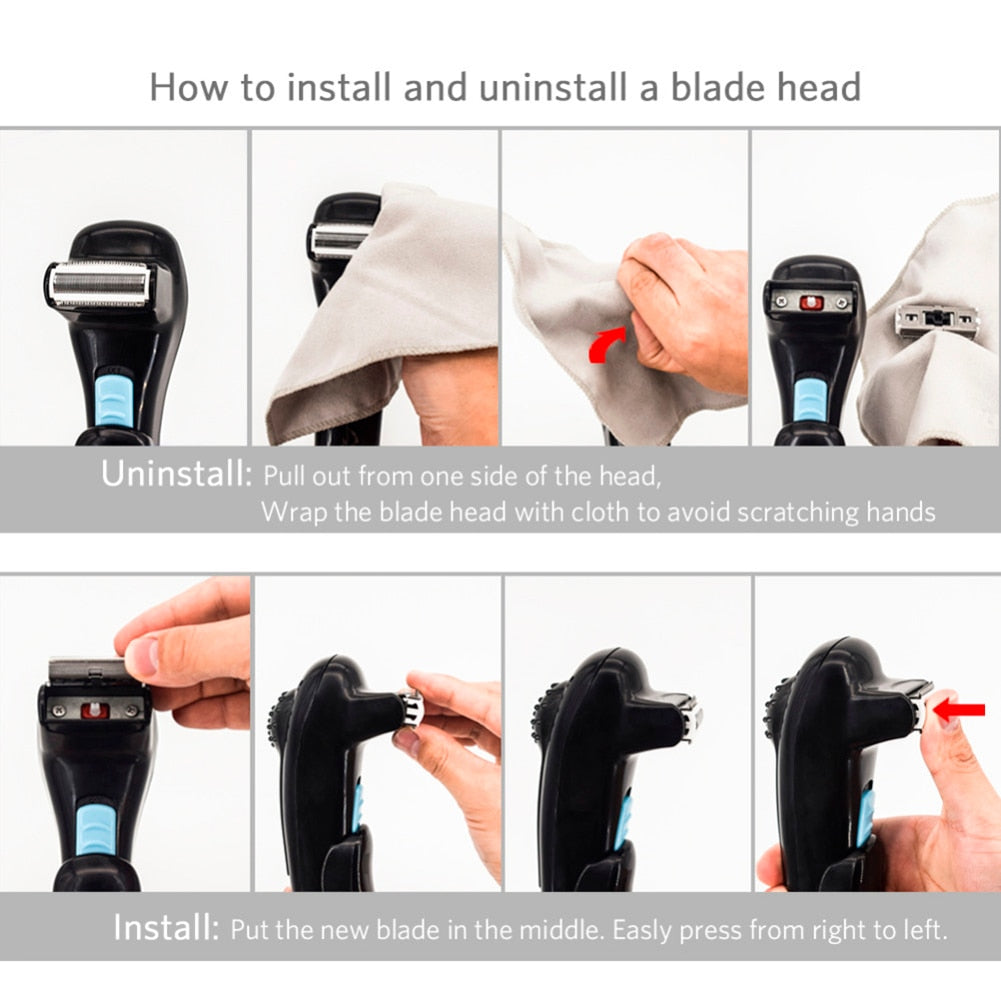 How to install and uninstall a blade head

Uninstall: Pull out from one side of the head,
Wrap the blade head with cloth to avoid scratching hands

Install: Put the new blade in the middle. Easly press from right to left.